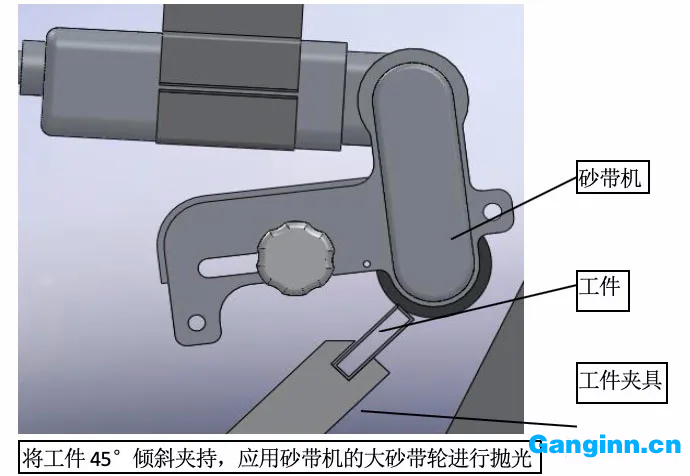 砂带机

工件

工件夹具

将工件 45° 倾斜夹持，应用砂带机的大砂带轮进行抛光

Ganginn.cn